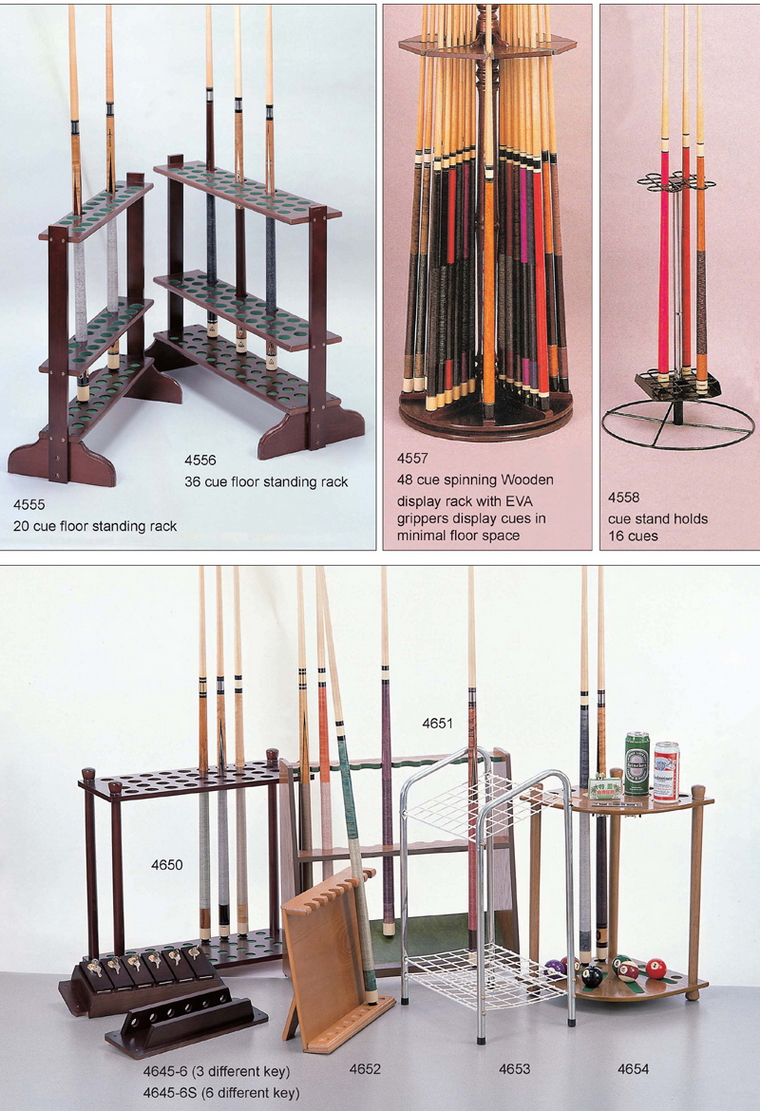 4555
20 cue floor standing rack

4556
36 cue floor standing rack

4557
48 cue spinning Wooden display rack with EVA grippers display cues in minimal floor space

4558
cue stand holds 16 cues

4651

4650

4645-6 (3 different key)
4645-6S (6 different key)

4652

4653

4654